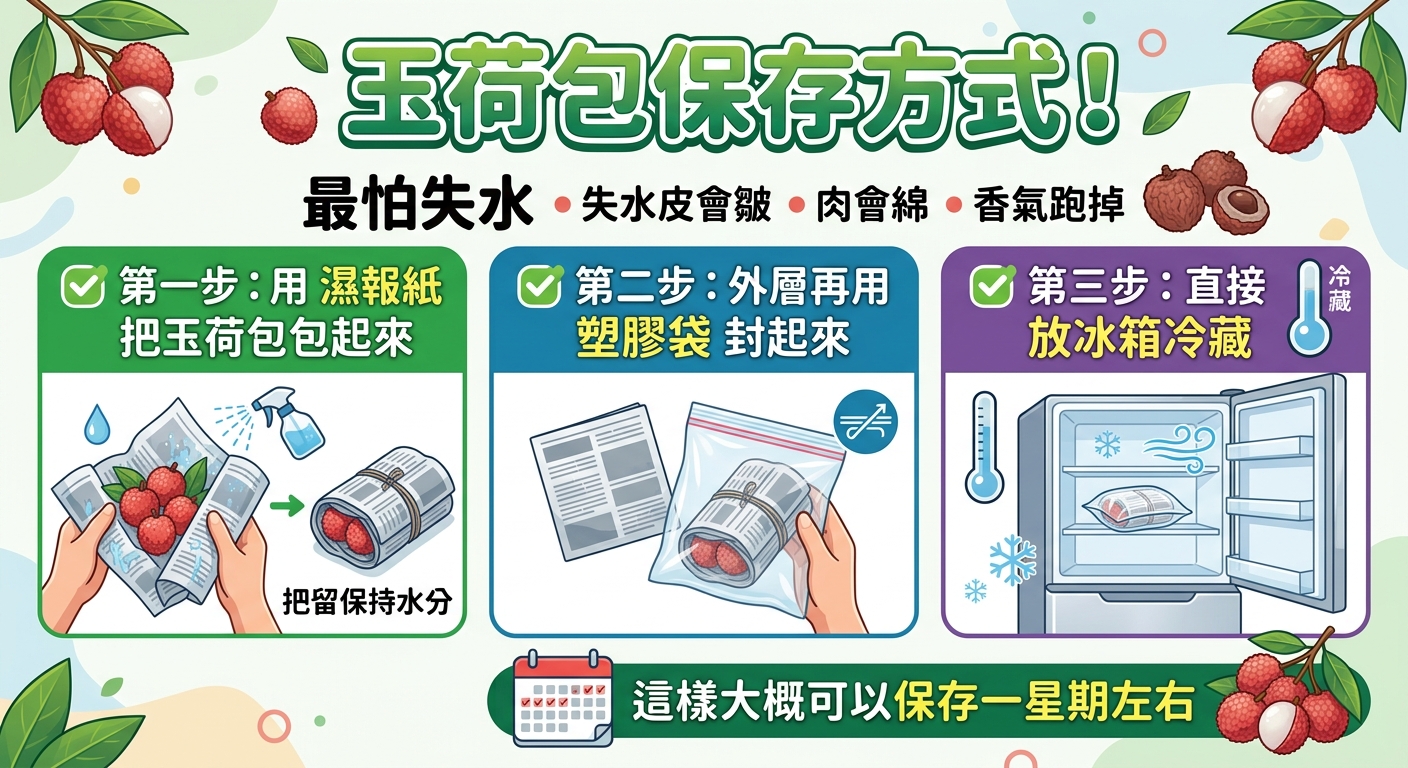 玉荷包保存方式！

最怕失水 • 失水皮會皺 • 肉會綿 • 香氣跑掉

第一步：用 濕報紙 把玉荷包包起來

把留保持水分

第二步：外層再用 塑膠袋 封起來

第三步：直接 放冰箱冷藏

冷藏

這樣大概可以保存一星期左右